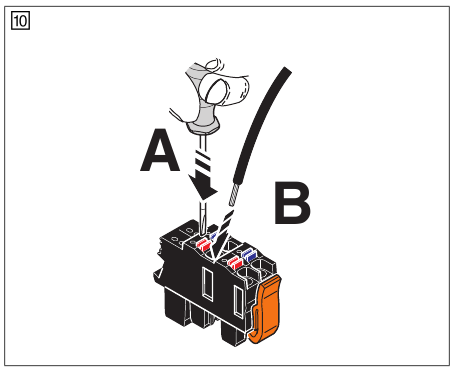 10

A

B