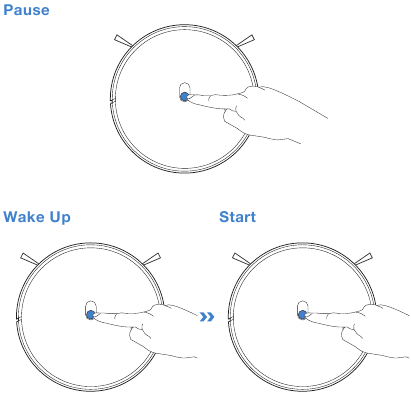 Pause

Wake Up

Start