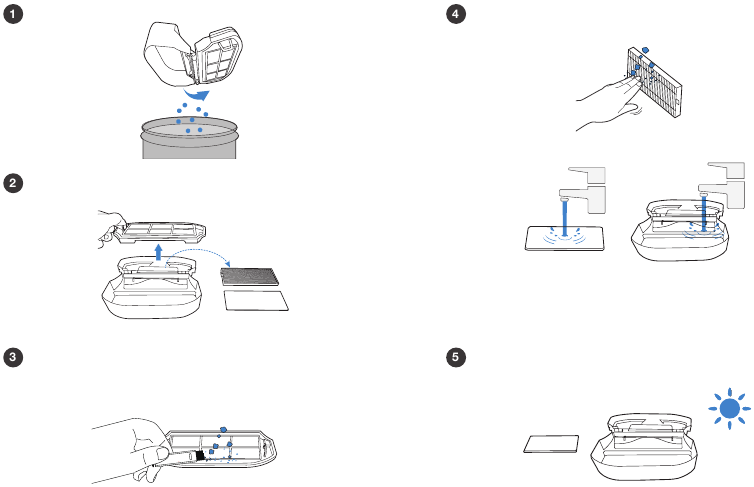 1

2

3

4

5