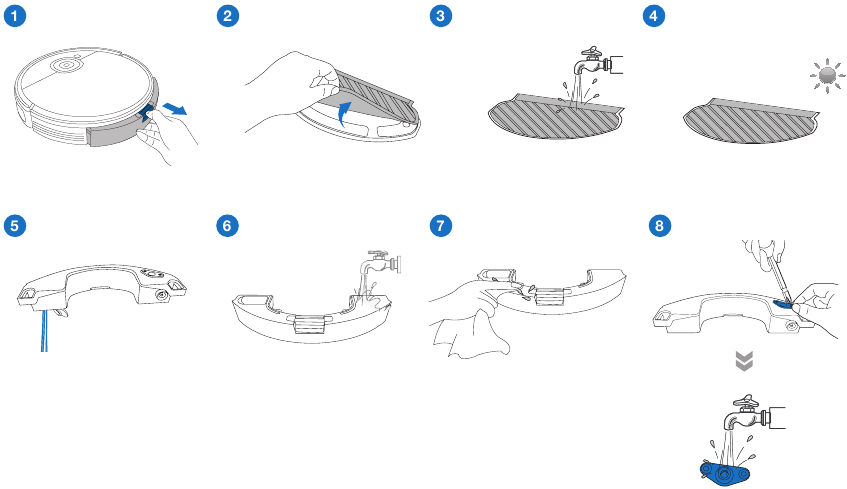 1

2

3

4

5

6

7

8