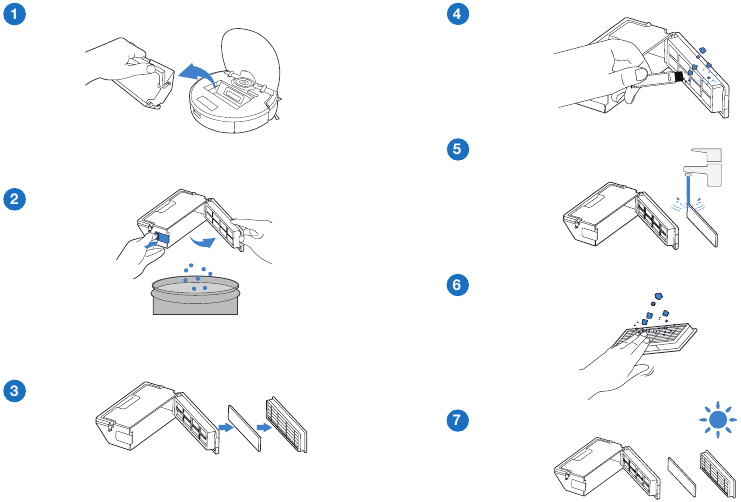 1

2

3

4

5

6

7