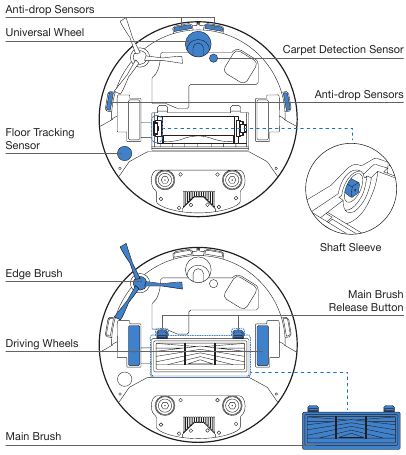 Anti-drop Sensors

Universal Wheel

Carpet Detection Sensor

Anti-drop Sensors

Floor Tracking Sensor

Shaft Sleeve

Edge Brush

Main Brush Release Button

Driving Wheels

Main Brush