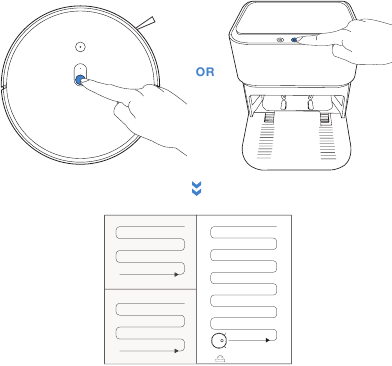 OR