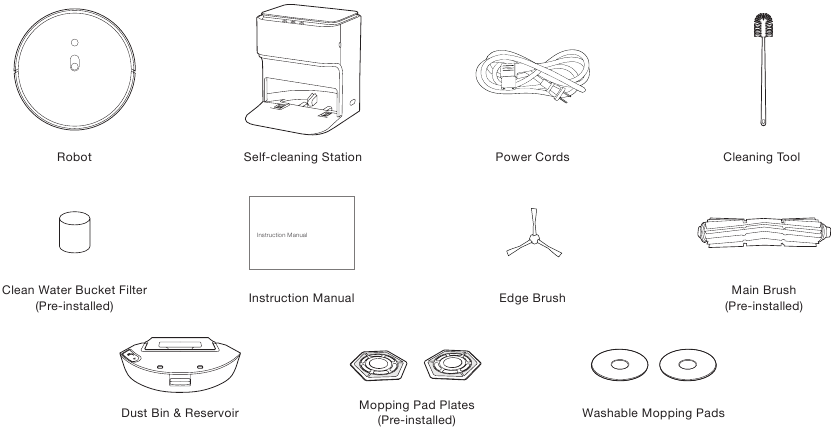 Robot

Self-cleaning Station

Power Cords

Cleaning Tool

Clean Water Bucket Filter (Pre-installed)

Instruction Manual

Instruction Manual

Edge Brush

Main Brush (Pre-installed)

Dust Bin & Reservoir

Mopping Pad Plates (Pre-installed)

Washable Mopping Pads