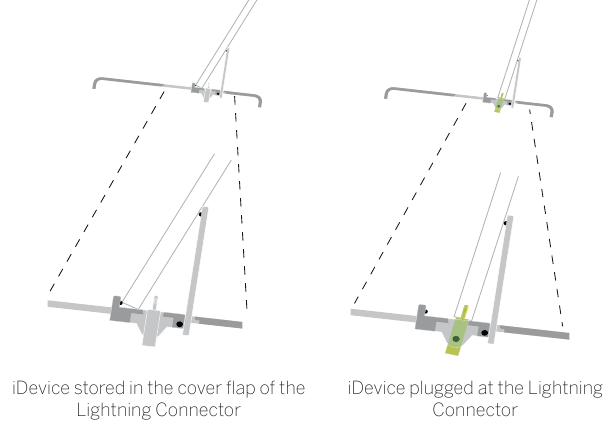 iDevice stored in the cover flap of the Lightning Connector

iDevice plugged at the Lightning Connector