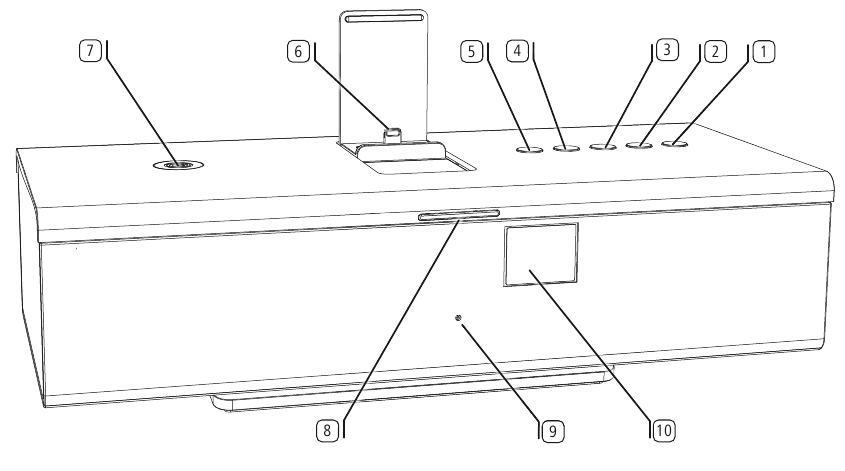 7
6
5
4
3
2
1
8
9
10