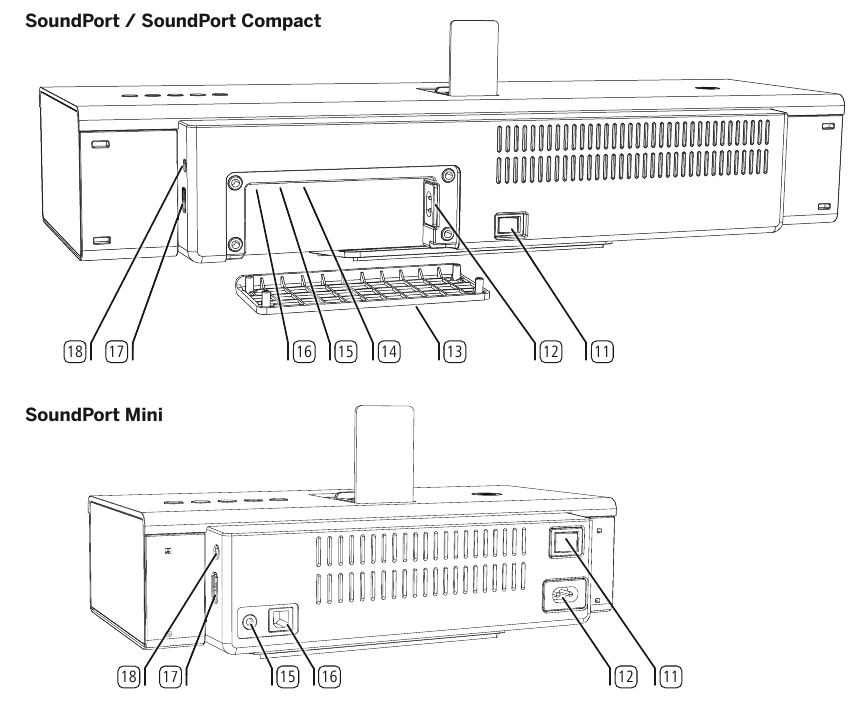 SoundPort / SoundPort Compact

18 17 16 15 14 13 12 11

SoundPort Mini

18 17 15 16 12 11