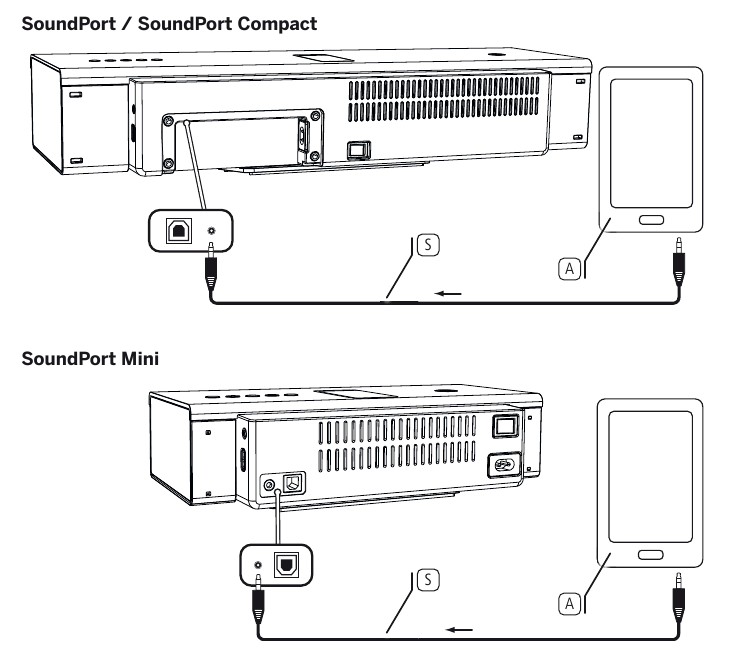 SoundPort / SoundPort Compact

S

A

SoundPort Mini

S

A