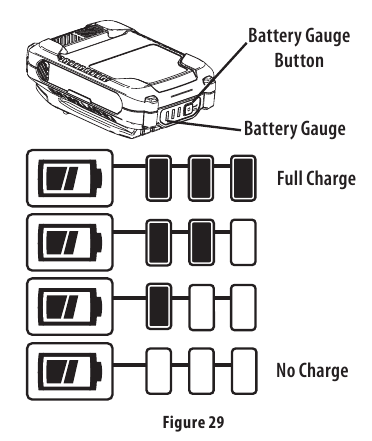 Battery Gauge Button

Battery Gauge

Full Charge

No Charge

Figure 29