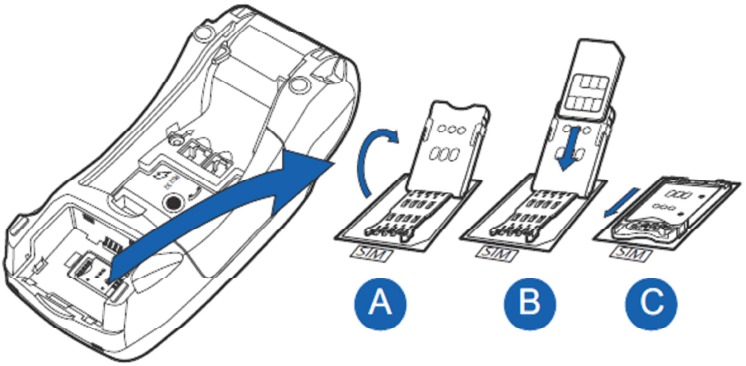 SIM
SIM
SIM
A
B
C