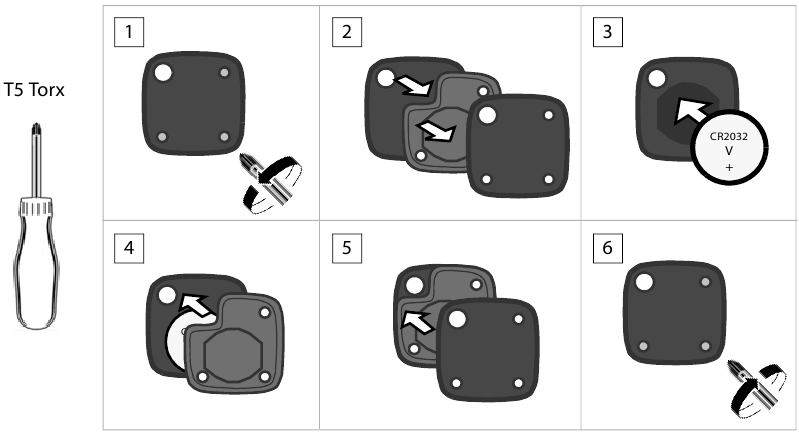 T5 Torx

1

2

3

CR2032
V
+

4

5

6