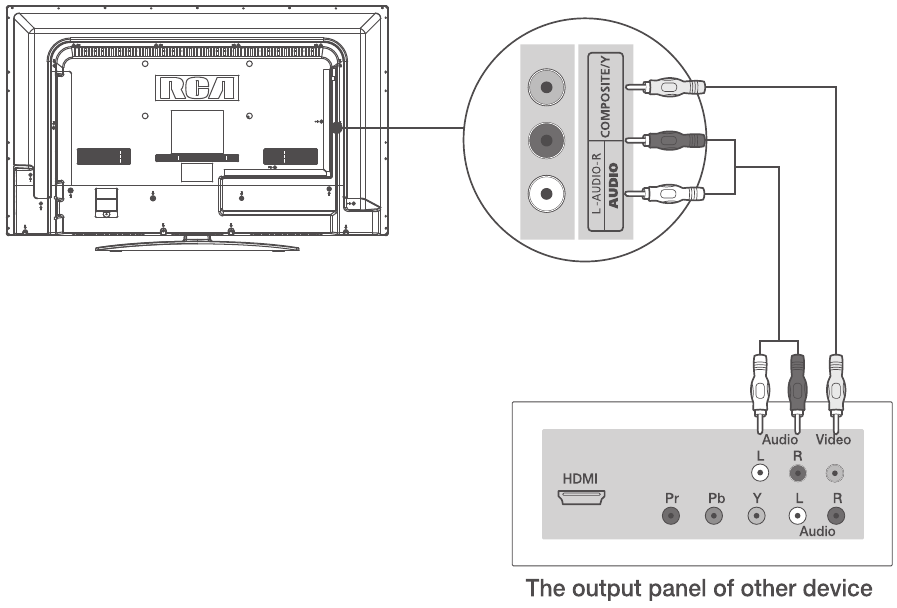 RCA

COMPOSITE/Y

L-AUDIO-R
AUDIO

Audio Video
L R

HDMI

Pr Pb Y L R
Audio

The output panel of other device