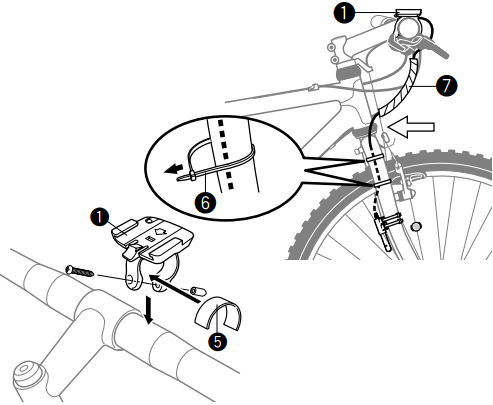 1
7
6
1
5