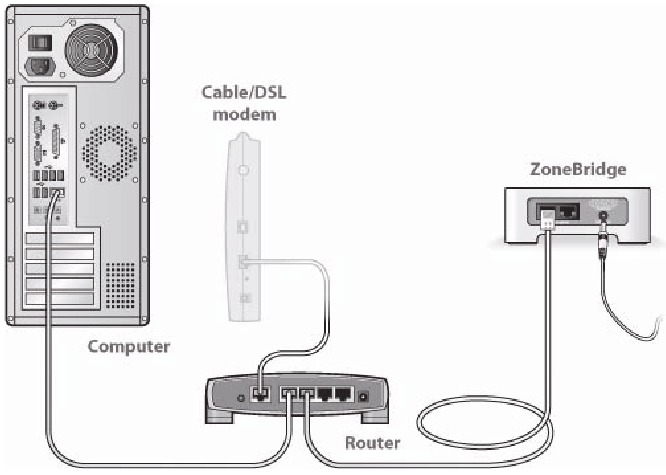 Cable/DSL modem

ZoneBridge

Computer

Router