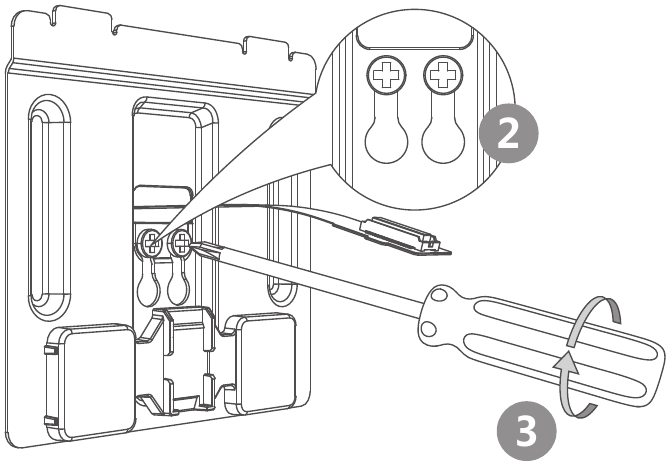 2

3