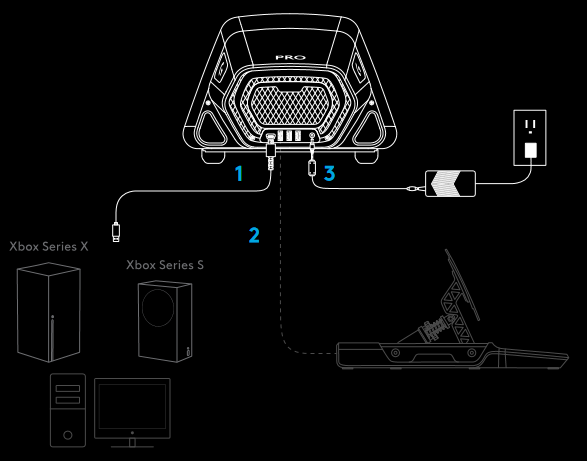 PRO

1

3

2

Xbox Series X

Xbox Series S