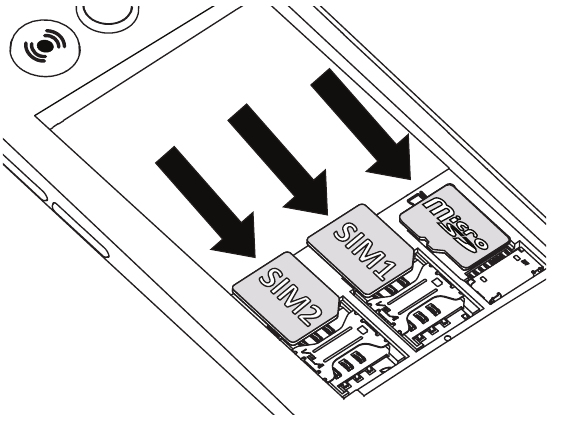 SIM2
SIM1
micro SD