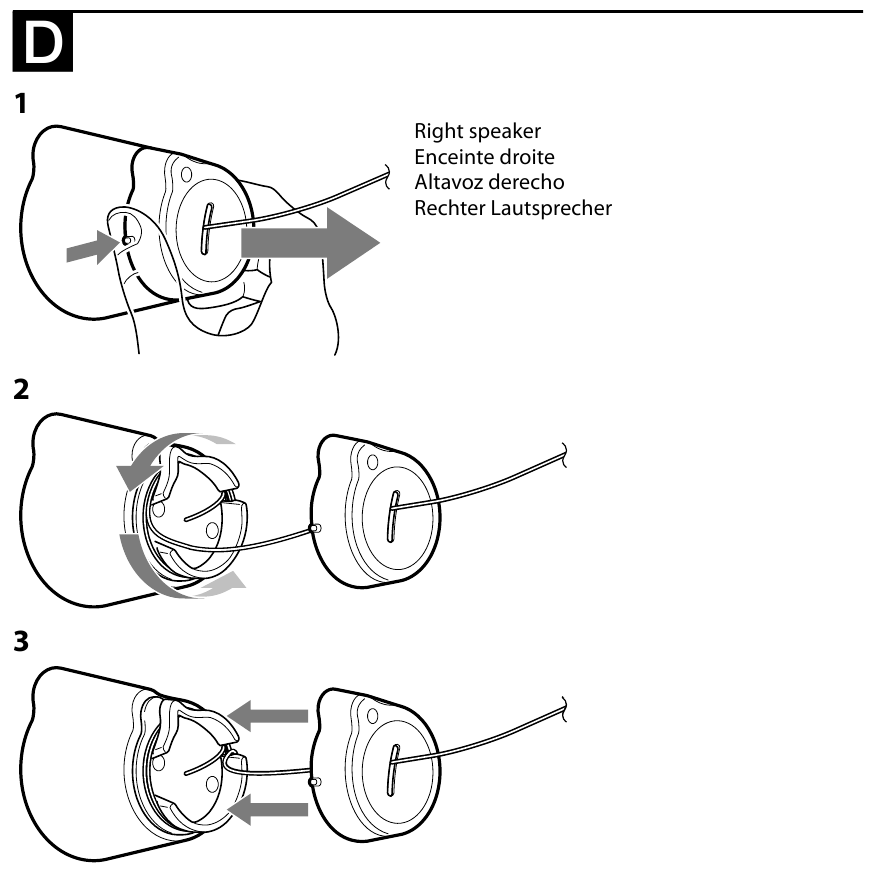 D

1

Right speaker
Enceinte droite
Altavoz derecho
Rechter Lautsprecher

2

3