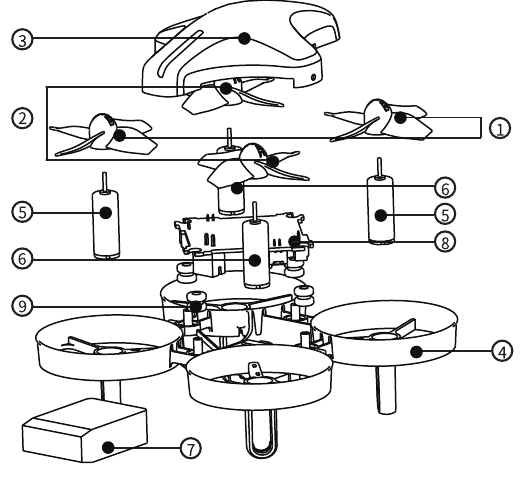 3
2
1
6
5
5
8
6
9
4
7