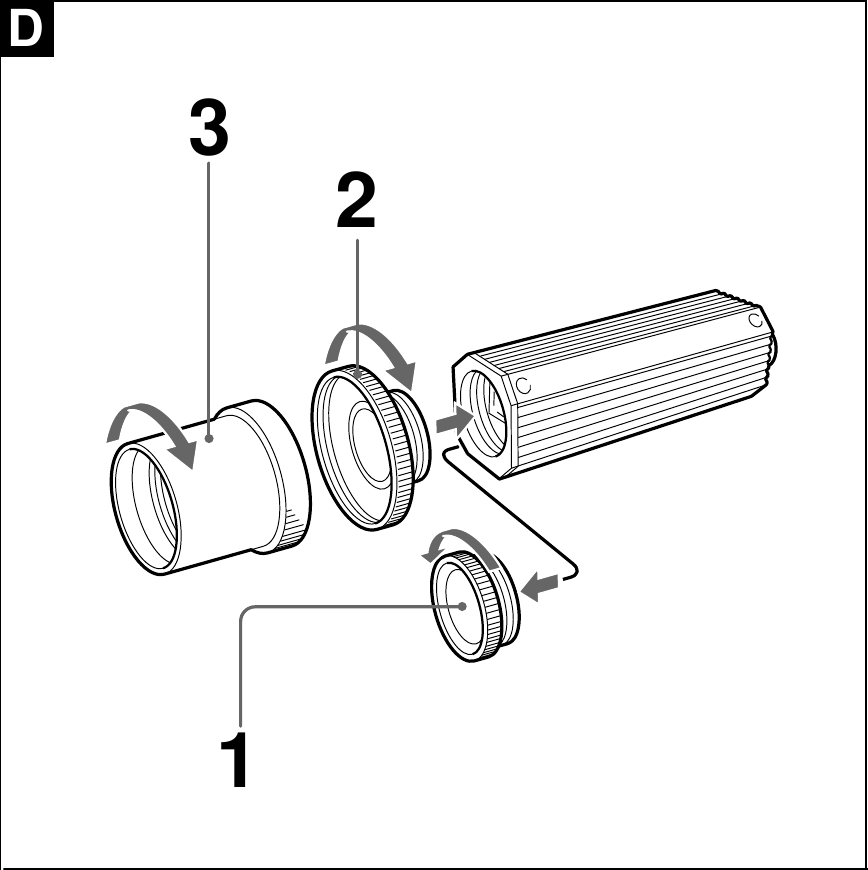 D
3
2
1