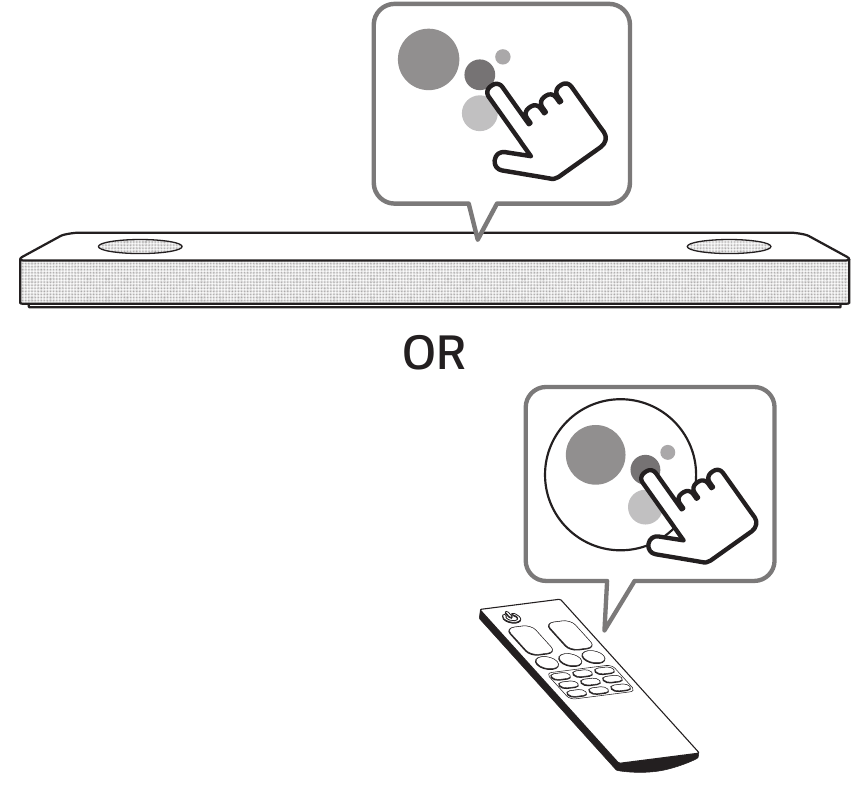 OR