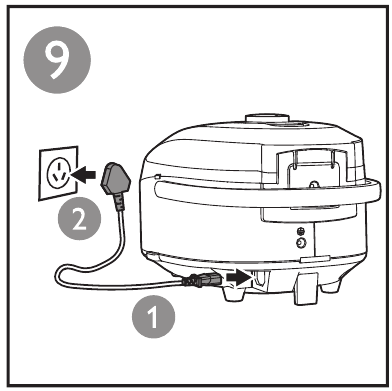 9

2

1