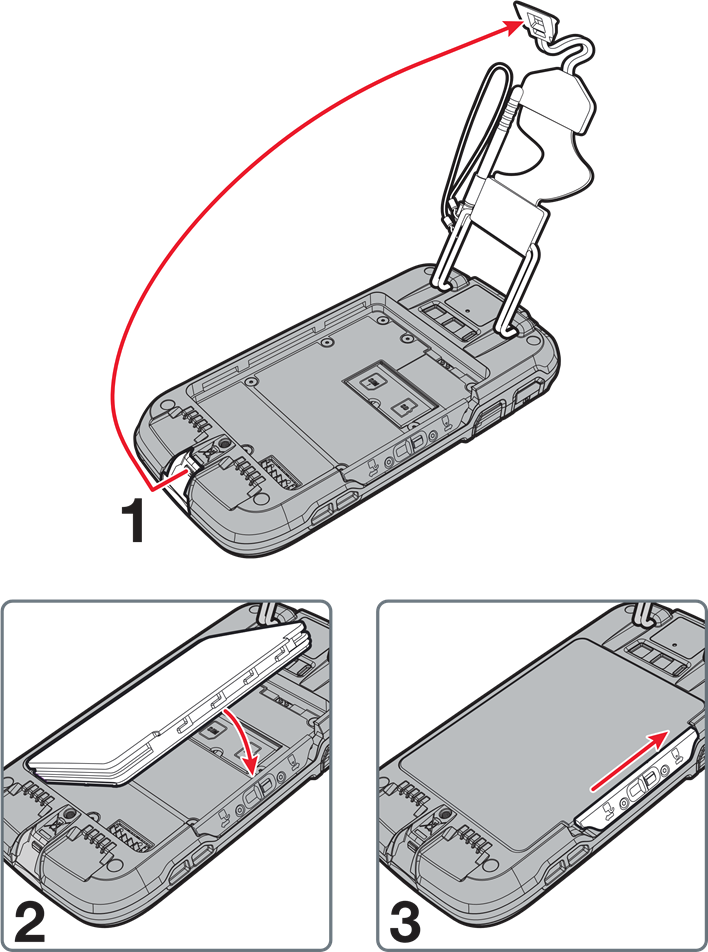 1

2

3