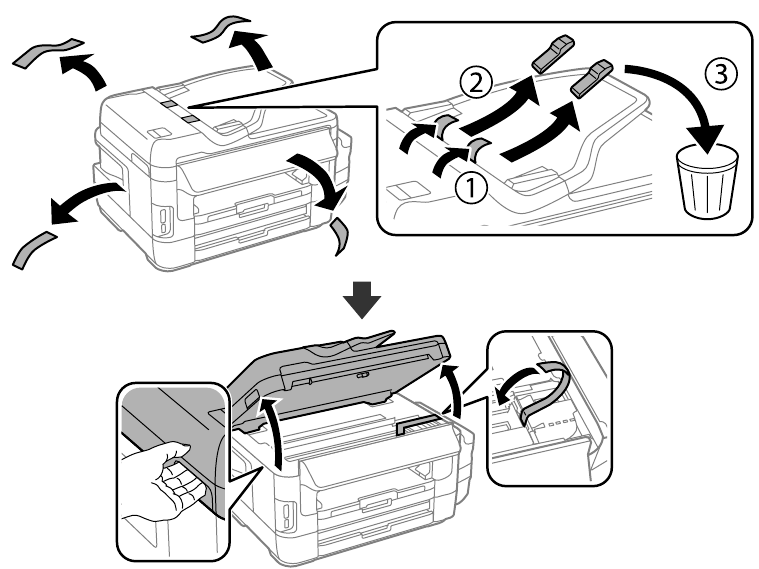 ②
③
①