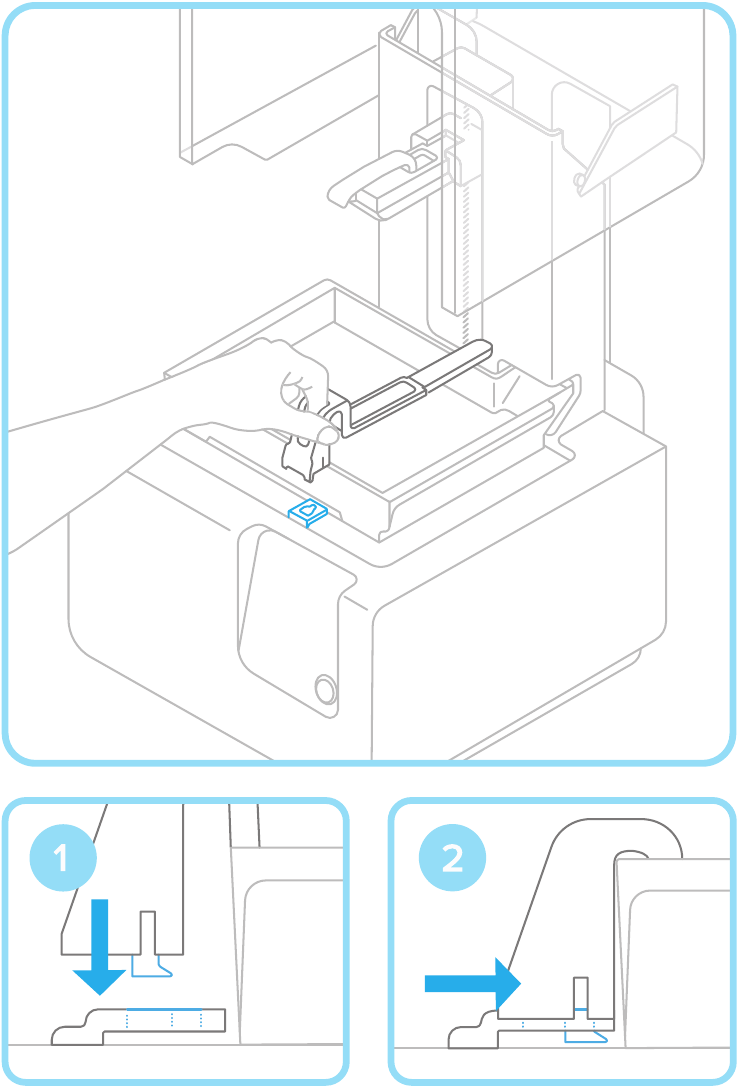 1

2