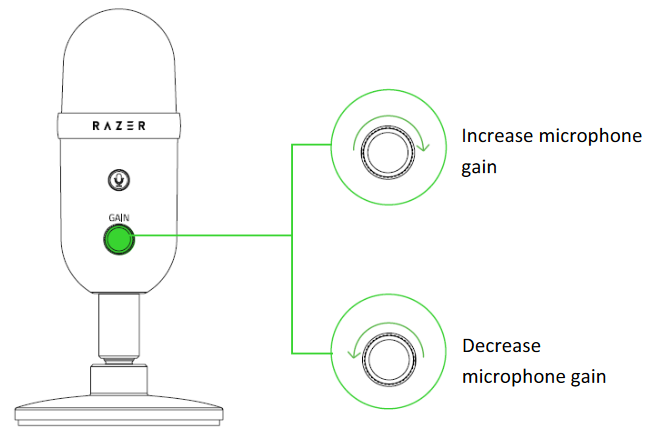 RAZER

GAIN

Increase microphone gain

Decrease microphone gain