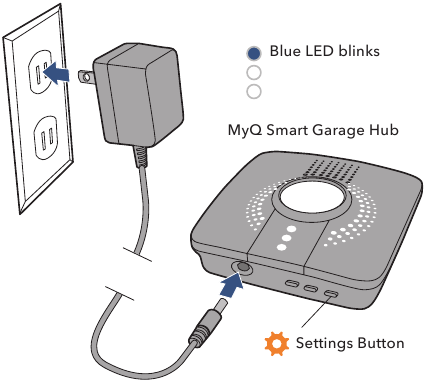 Blue LED blinks

MyQ Smart Garage Hub

Settings Button