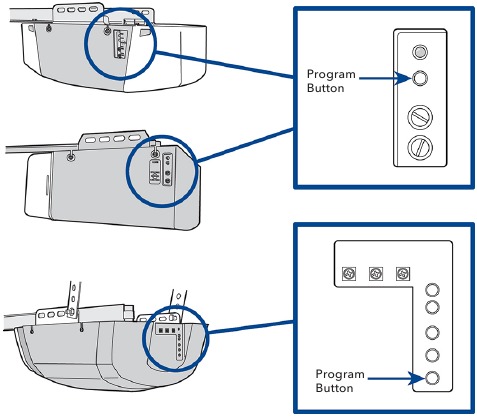 Program Button

Program Button