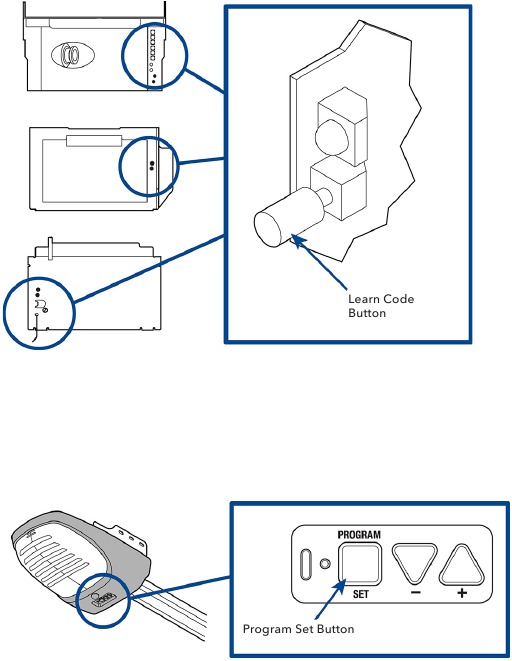 Learn Code Button

PROGRAM

SET

−

+

Program Set Button