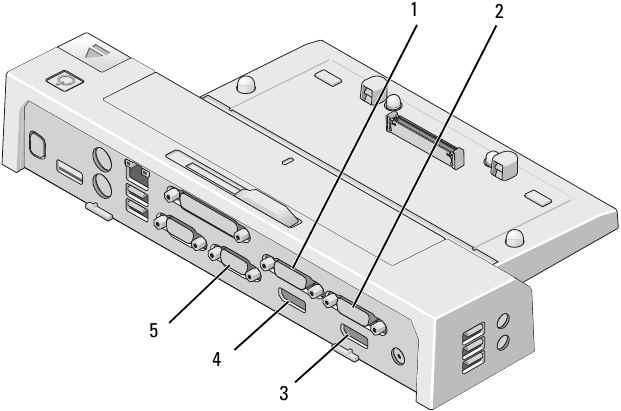 1
2
5
4
3