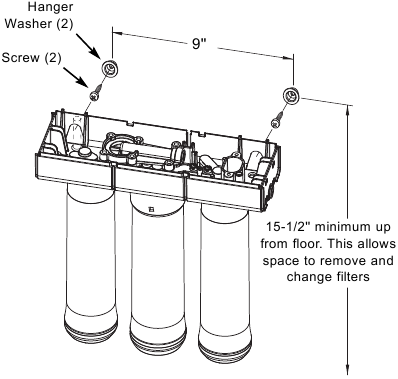 Hanger Washer (2)

Screw (2)

9"

15-1/2" minimum up from floor. This allows space to remove and change filters